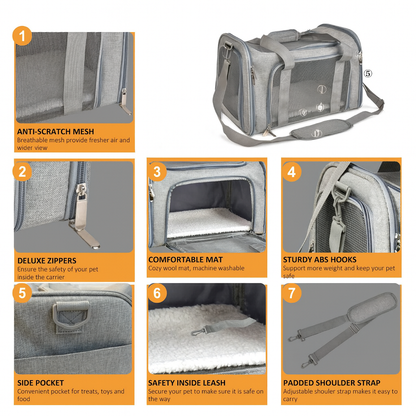 1

ANTI-SCRATCH MESH
Breathable mesh provide fresher air and wider view

⑤

2

DELUXE ZIPPERS
Ensure the safety of your pet inside the carrier

3

COMFORTABLE MAT
Cozy wool mat, machine washable

4

STURDY ABS HOOKS
Support more weight and keep your pet safe

5

SIDE POCKET
Convenient pocket for treats, toys and food

6

SAFETY INSIDE LEASH
Secure your pet to make sure it is safe on the way

7

PADDED SHOULDER STRAP
Adjustable shouler strap makes it easy to carry