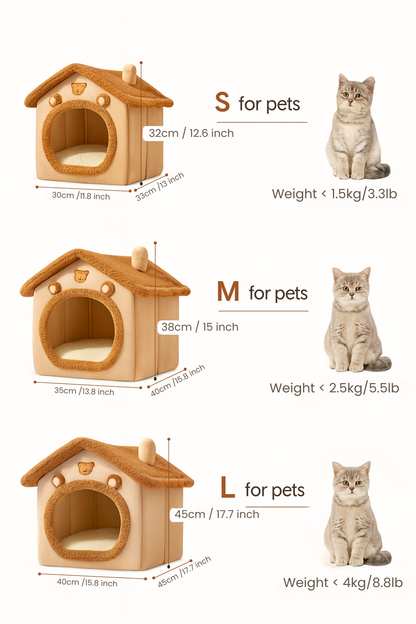 S for pets

32cm / 12.6 inch

30cm /11.8 inch

33cm /13 inch

Weight < 1.5kg/3.3lb

M for pets

38cm / 15 inch

35cm /13.8 inch

40cm /15.8 inch

Weight < 2.5kg/5.5lb

L for pets

45cm / 17.7 inch

40cm /15.8 inch

45cm /17.7 inch

Weight < 4kg/8.8lb