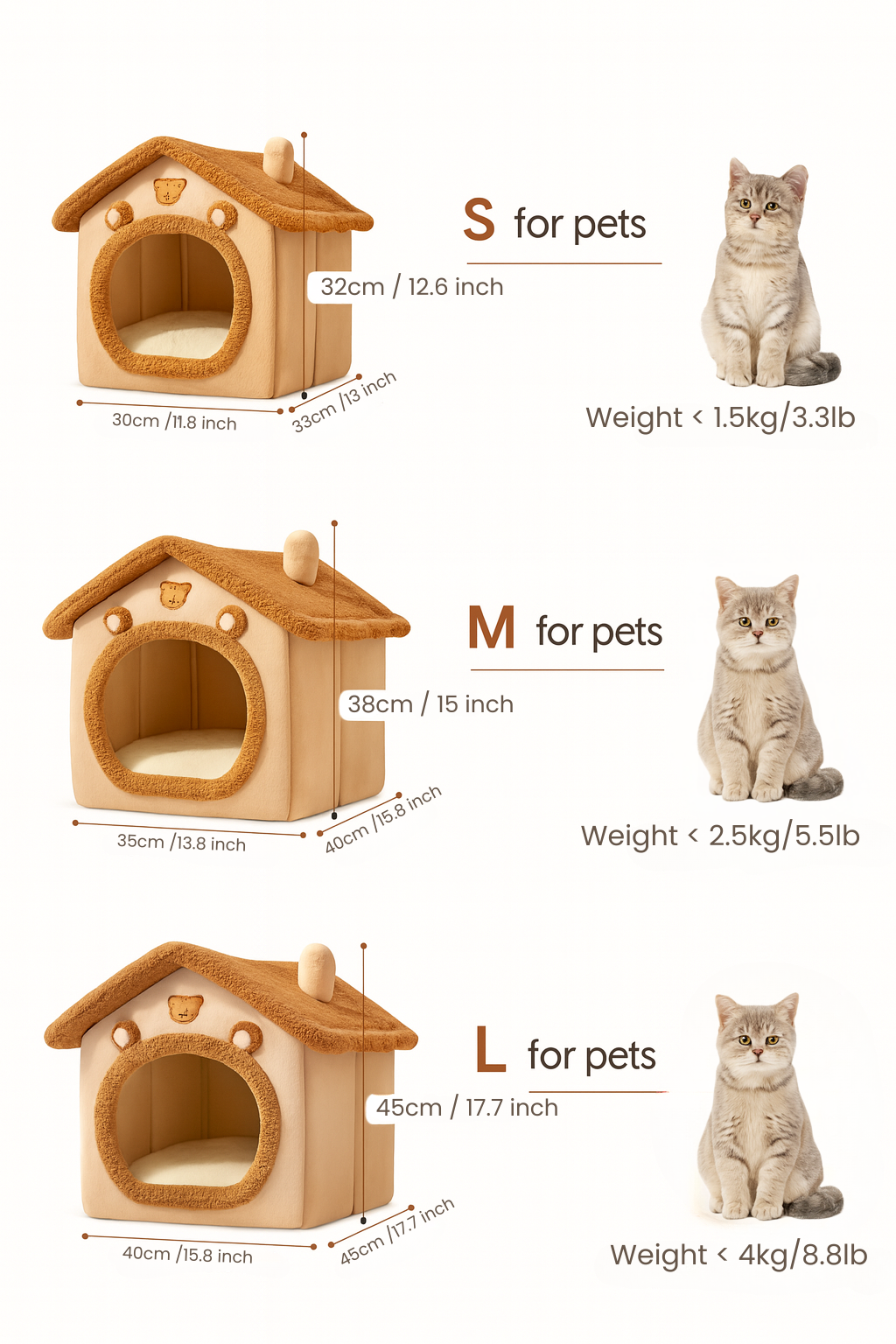 S for pets

32cm / 12.6 inch

30cm /11.8 inch

33cm /13 inch

Weight < 1.5kg/3.3lb

M for pets

38cm / 15 inch

35cm /13.8 inch

40cm /15.8 inch

Weight < 2.5kg/5.5lb

L for pets

45cm / 17.7 inch

40cm /15.8 inch

45cm /17.7 inch

Weight < 4kg/8.8lb